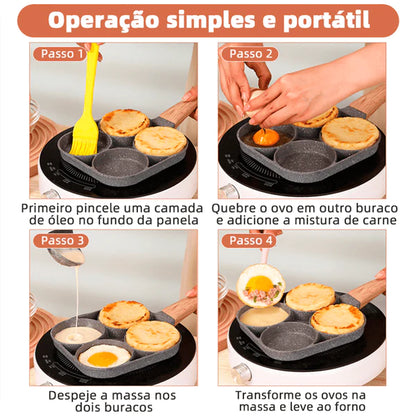 Operação simples e portátil

Passo 1

Primeiro pincele uma camada de óleo no fundo da panela

Passo 2

Quebre o ovo em outro buraco e adicione a mistura de carne

Passo 3

Despeje a massa nos dois buracos

Passo 4

Transforme os ovos na massa e leve ao forno